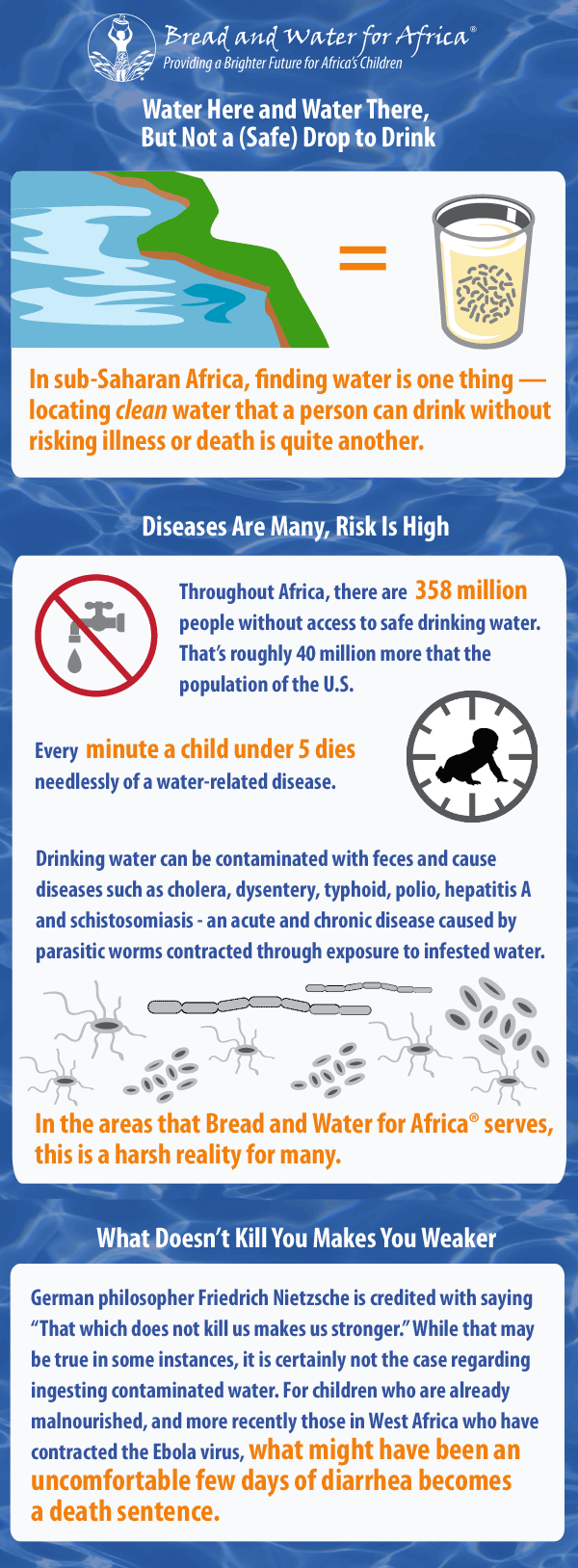 Bread and Water for Africa®
Providing a Brighter Future for Africa's Children

Water Here and Water There, But Not a (Safe) Drop to Drink

=

In sub-Saharan Africa, finding water is one thing — locating clean water that a person can drink without risking illness or death is quite another.

Diseases Are Many, Risk Is High

Throughout Africa, there are 358 million people without access to safe drinking water. That's roughly 40 million more that the population of the U.S.

Every minute a child under 5 dies needlessly of a water-related disease.

Drinking water can be contaminated with feces and cause diseases such as cholera, dysentery, typhoid, polio, hepatitis A and schistosomiasis - an acute and chronic disease caused by parasitic worms contracted through exposure to infested water.

In the areas that Bread and Water for Africa® serves, this is a harsh reality for many.

What Doesn't Kill You Makes You Weaker

German philosopher Friedrich Nietzsche is credited with saying "That which does not kill us makes us stronger." While that may be true in some instances, it is certainly not the case regarding ingesting contaminated water. For children who are already malnourished, and more recently those in West Africa who have contracted the Ebola virus, what might have been an uncomfortable few days of diarrhea becomes a death sentence.